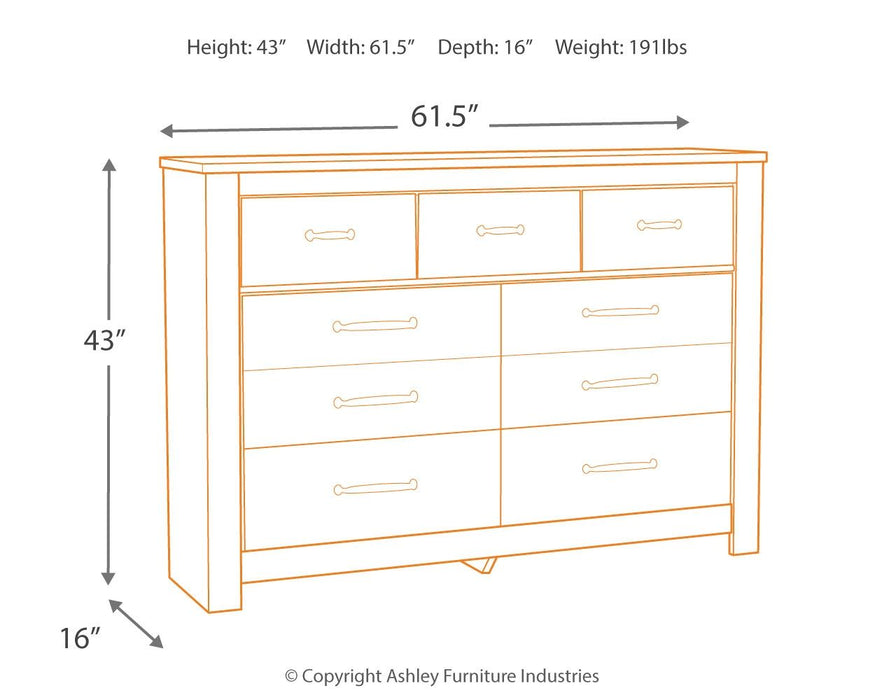 Height: 43”   Width: 61.5”   Depth: 16”   Weight: 191lbs

61.5”

43”

16”

© Copyright Ashley Furniture Industries